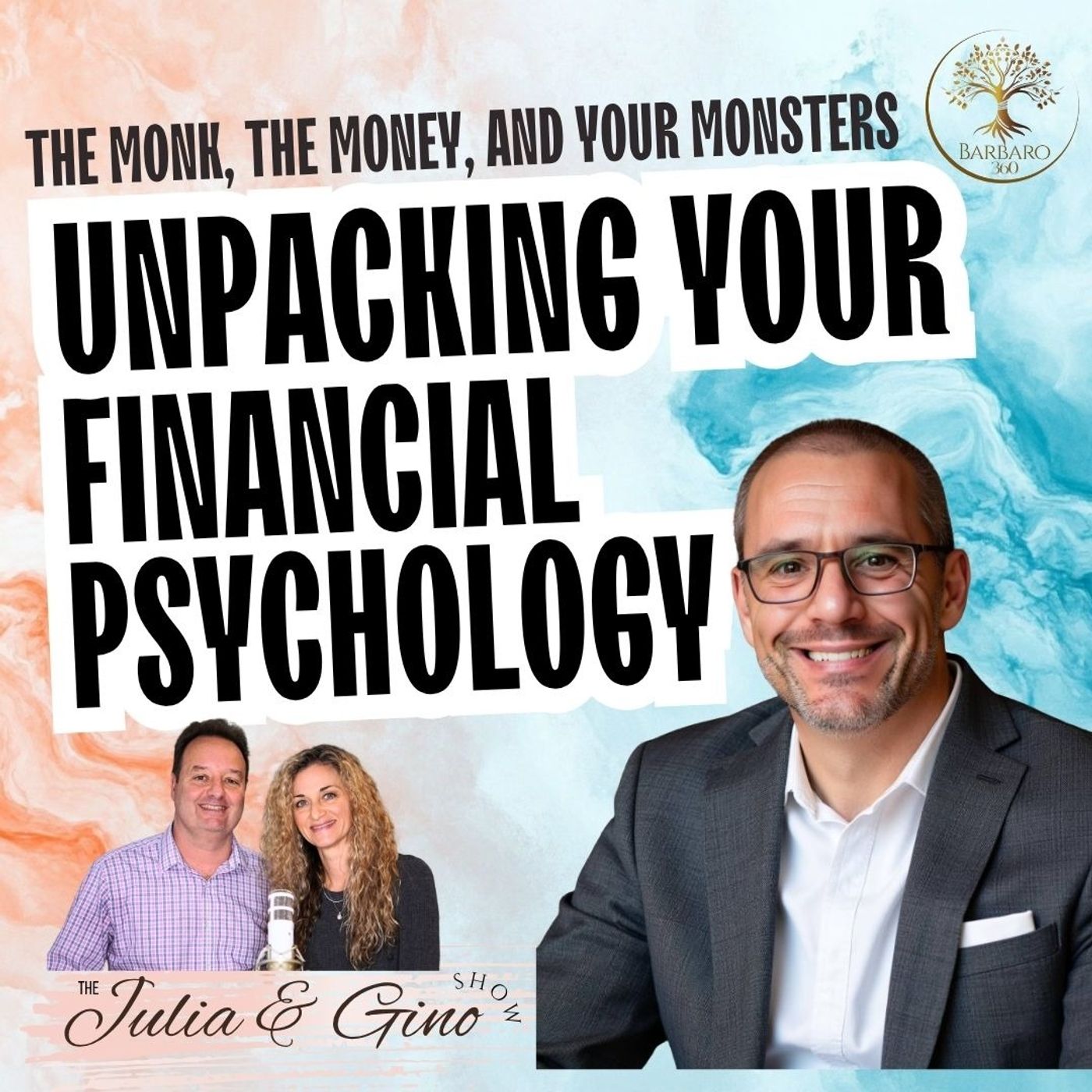 THE MONK, THE MONEY, AND YOUR MONSTERS

BARBARO 360

UNPACKING YOUR FINANCIAL PSYCHOLOGY

THE Julia & Gino SHOW