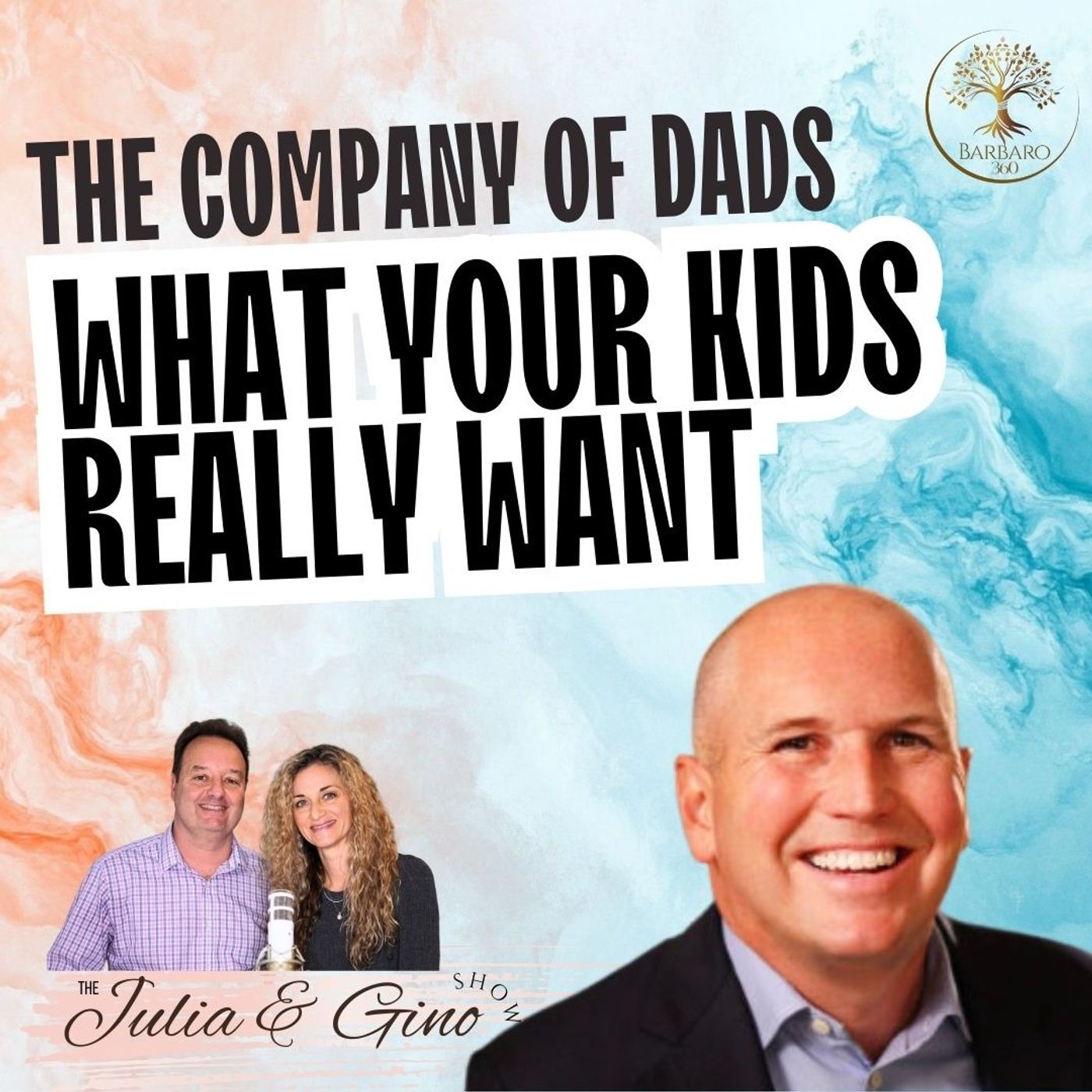 BARBARO 360

THE COMPANY OF DADS

WHAT YOUR KIDS REALLY WANT

THE Julia & Gino SHOW