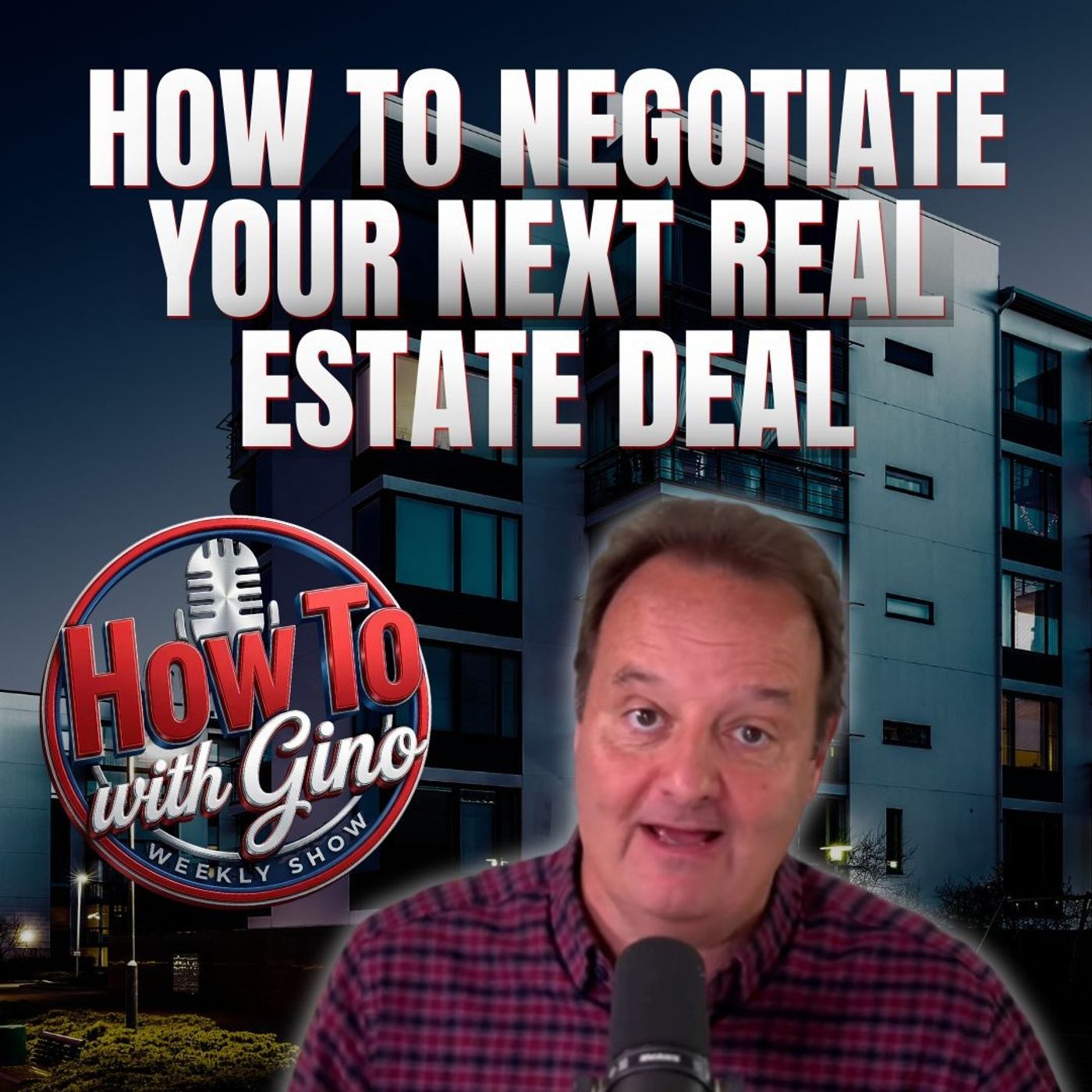 HOW TO NEGOTIATE YOUR NEXT REAL ESTATE DEAL

How To with Gino

WEEKLY SHOW