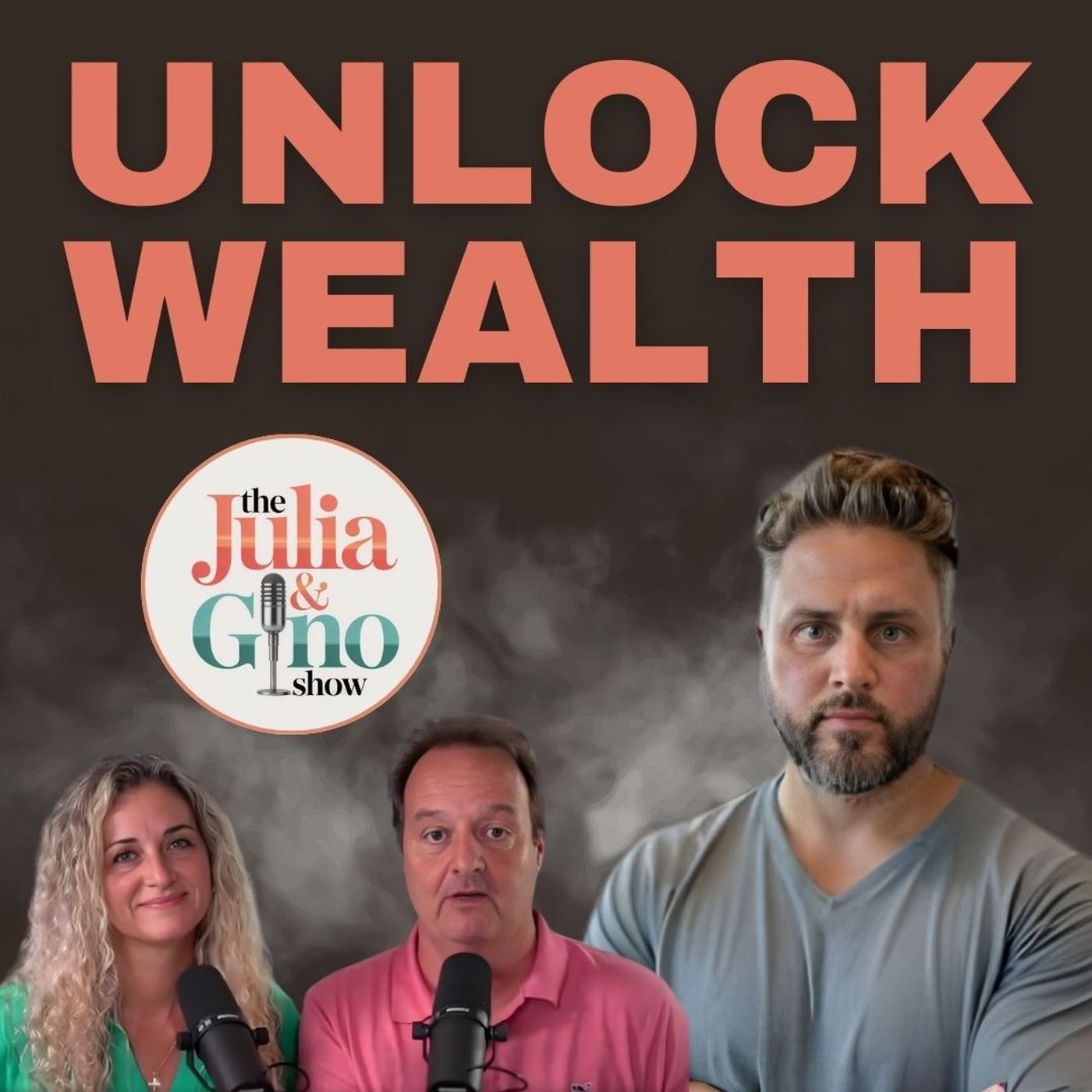 UNLOCK WEALTH

the Julia & Gino show