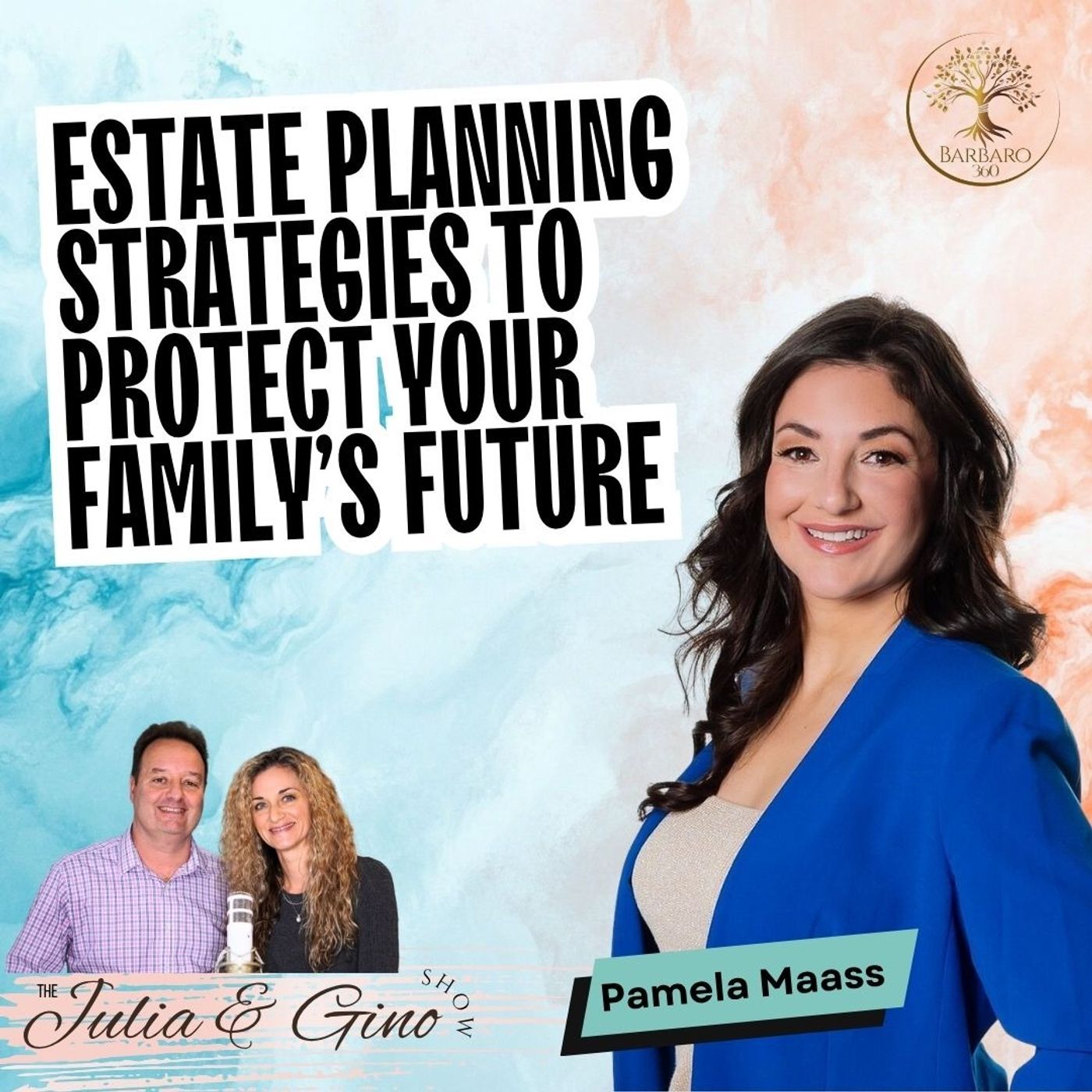 BARBARO 360

ESTATE PLANNING STRATEGIES TO PROTECT YOUR FAMILY'S FUTURE

THE Julia & Gino SHOW

Pamela Maass