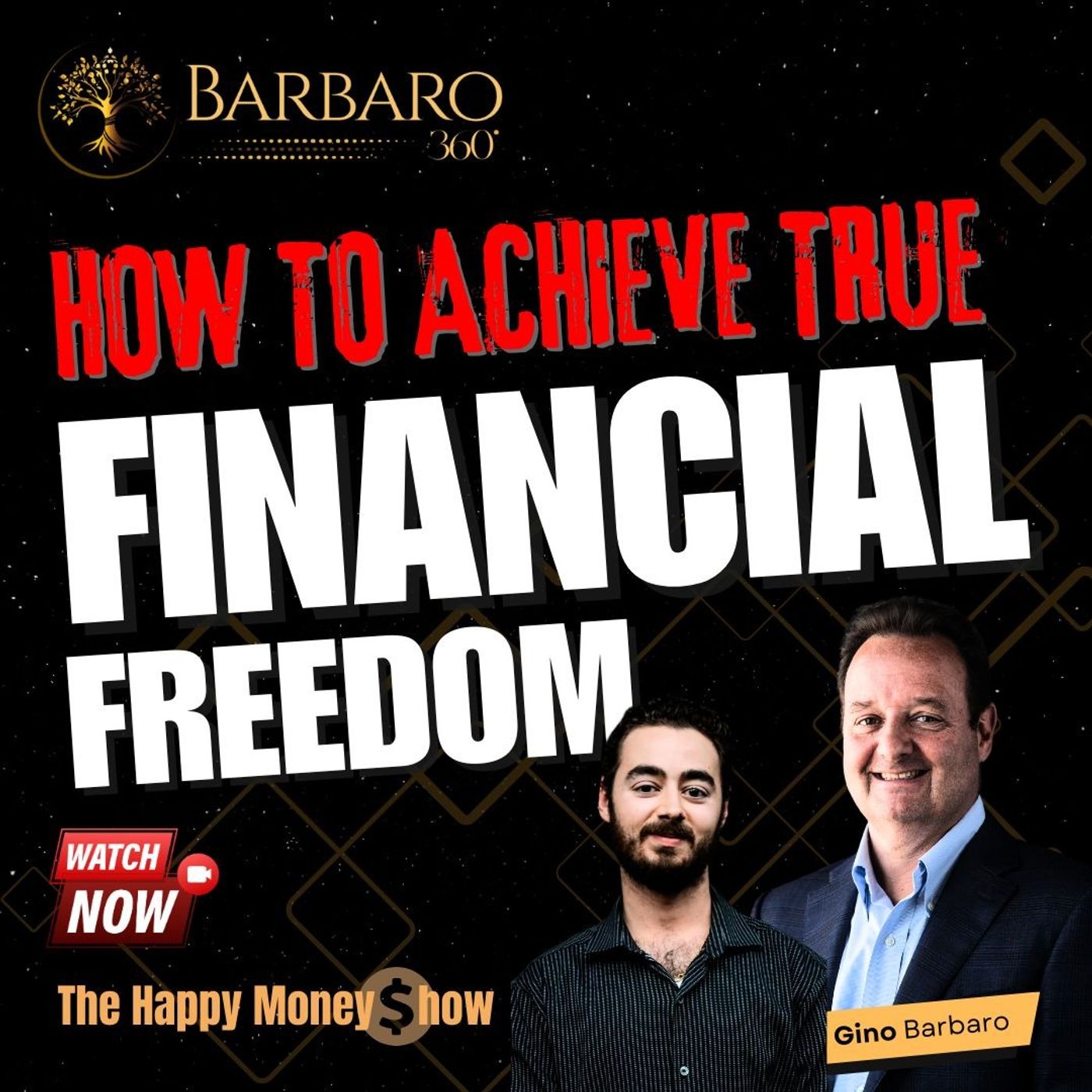 BARBARO 360°

HOW TO ACHIEVE TRUE FINANCIAL FREEDOM

WATCH NOW

The Happy Money $how

Gino Barbaro