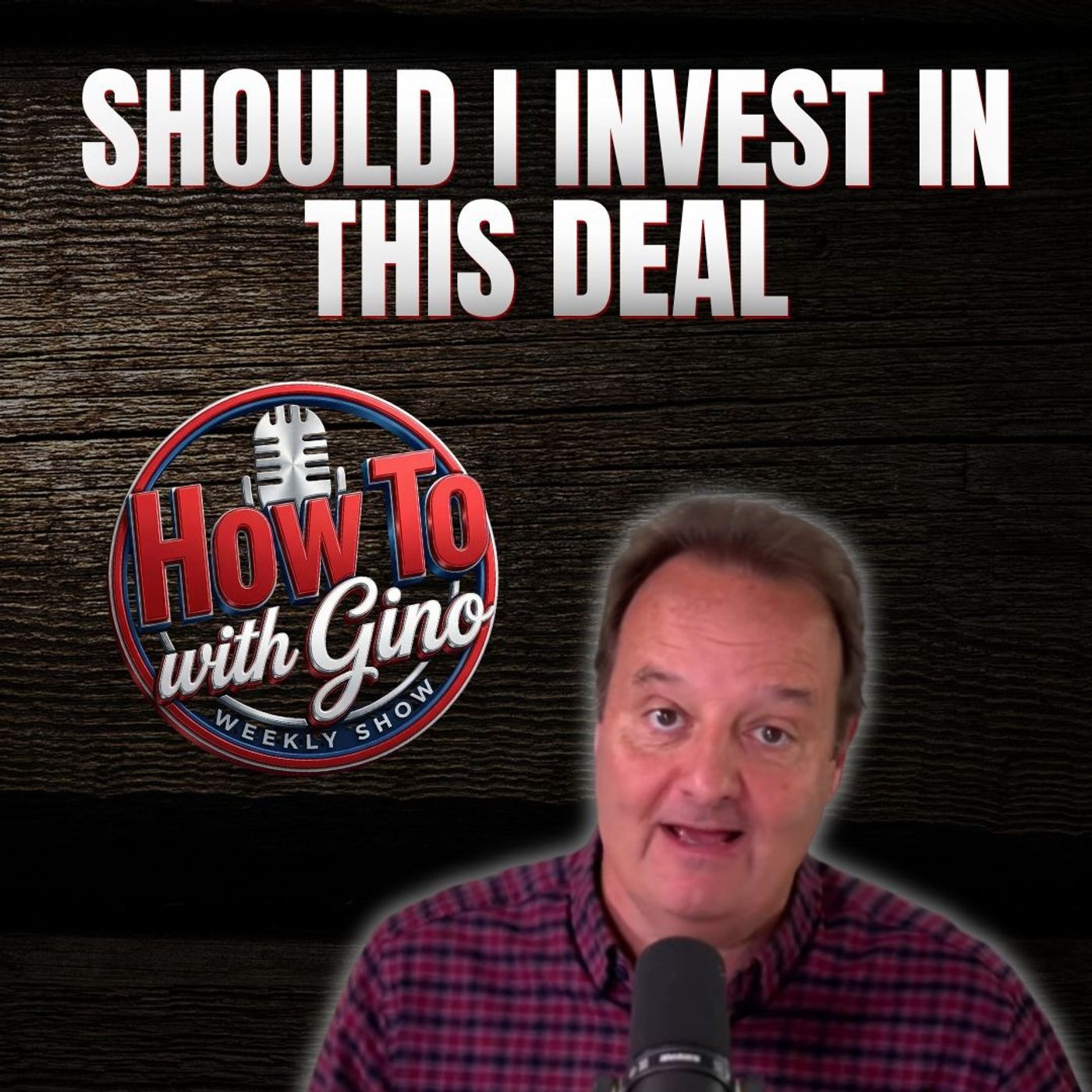 SHOULD I INVEST IN THIS DEAL

How To with Gino
WEEKLY SHOW