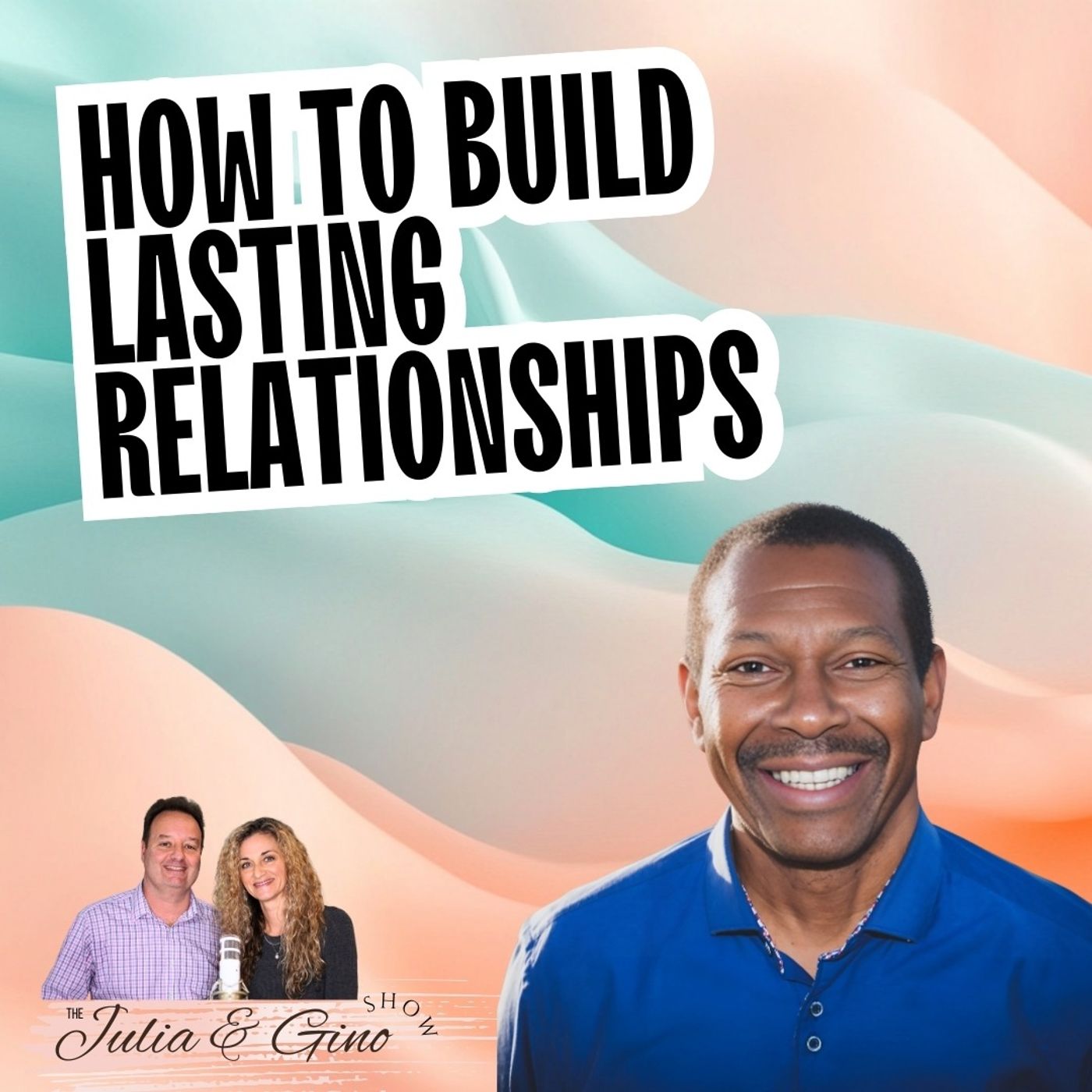 HOW TO BUILD LASTING RELATIONSHIPS

THE Julia & Gino SHOW