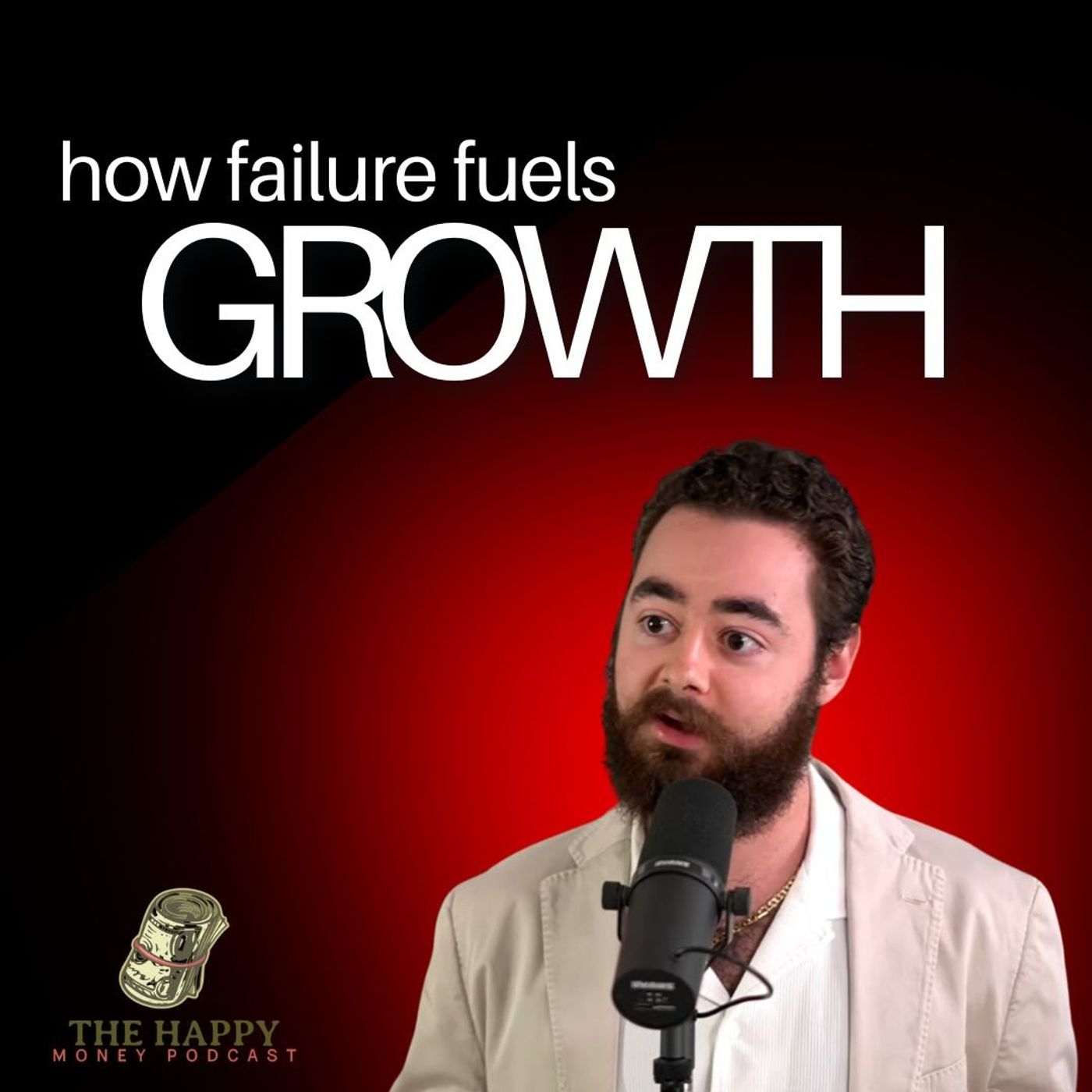 how failure fuels
GROWTH

THE HAPPY
MONEY PODCAST