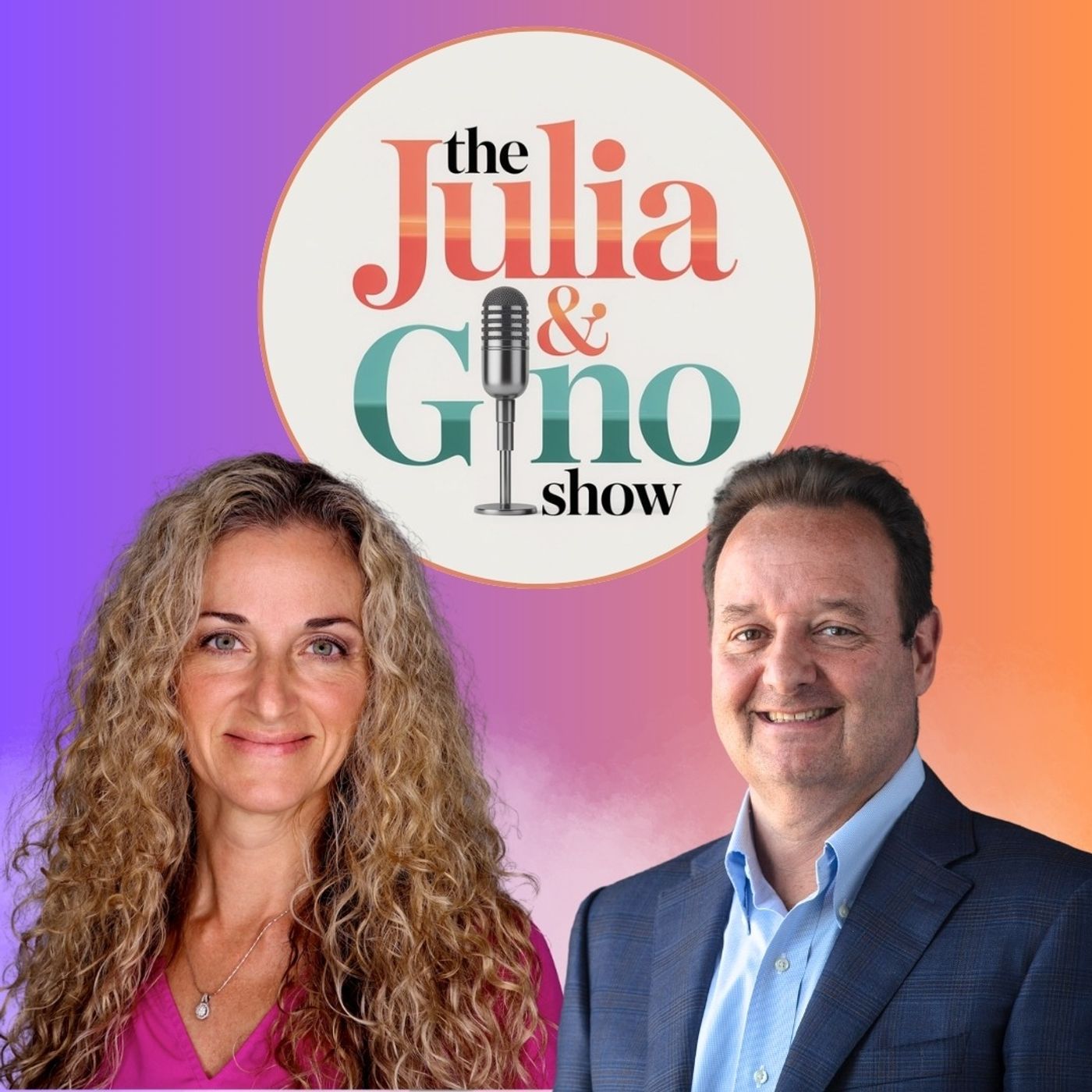 the Julia & Gino show