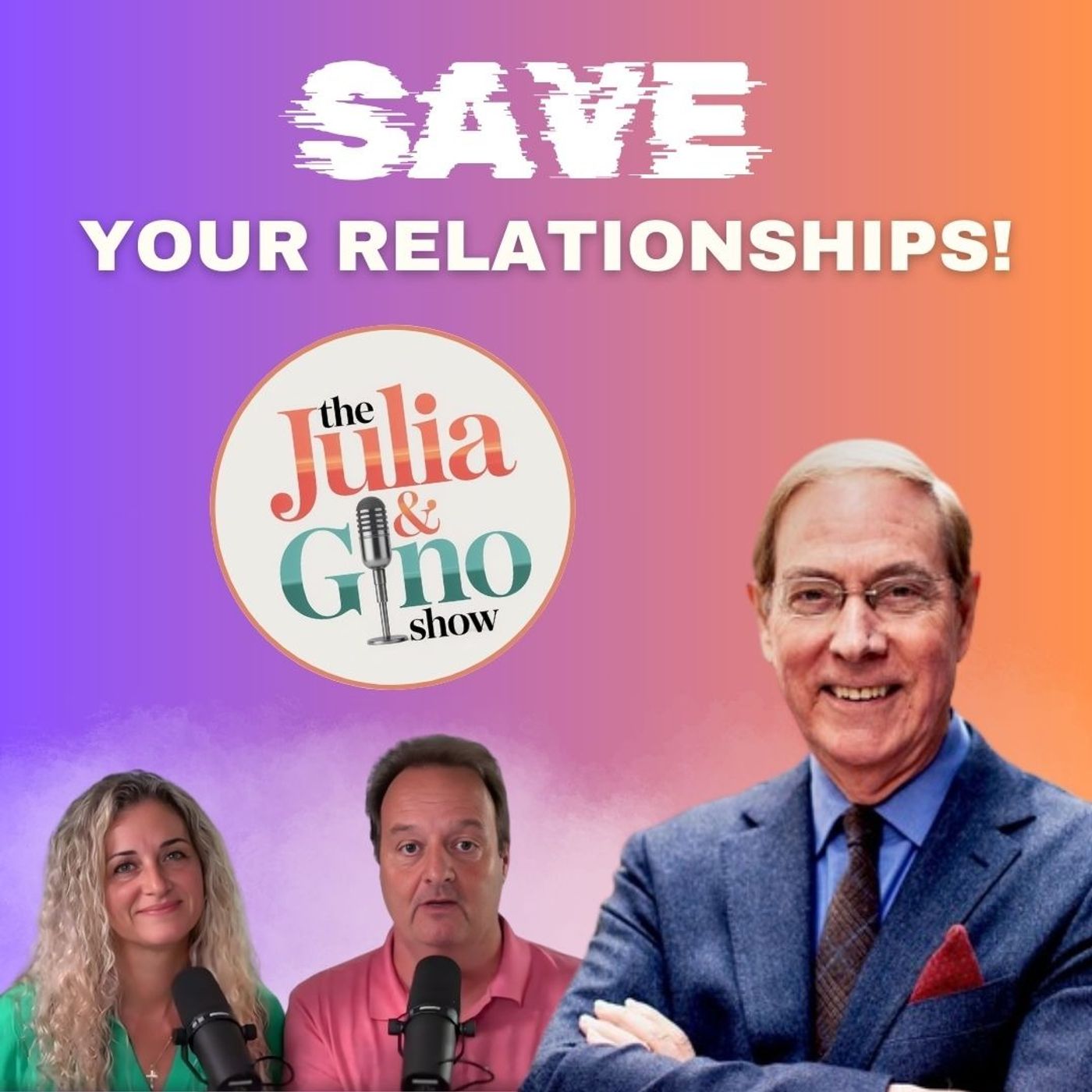 SAVE
YOUR RELATIONSHIPS!

the Julia & Gino show