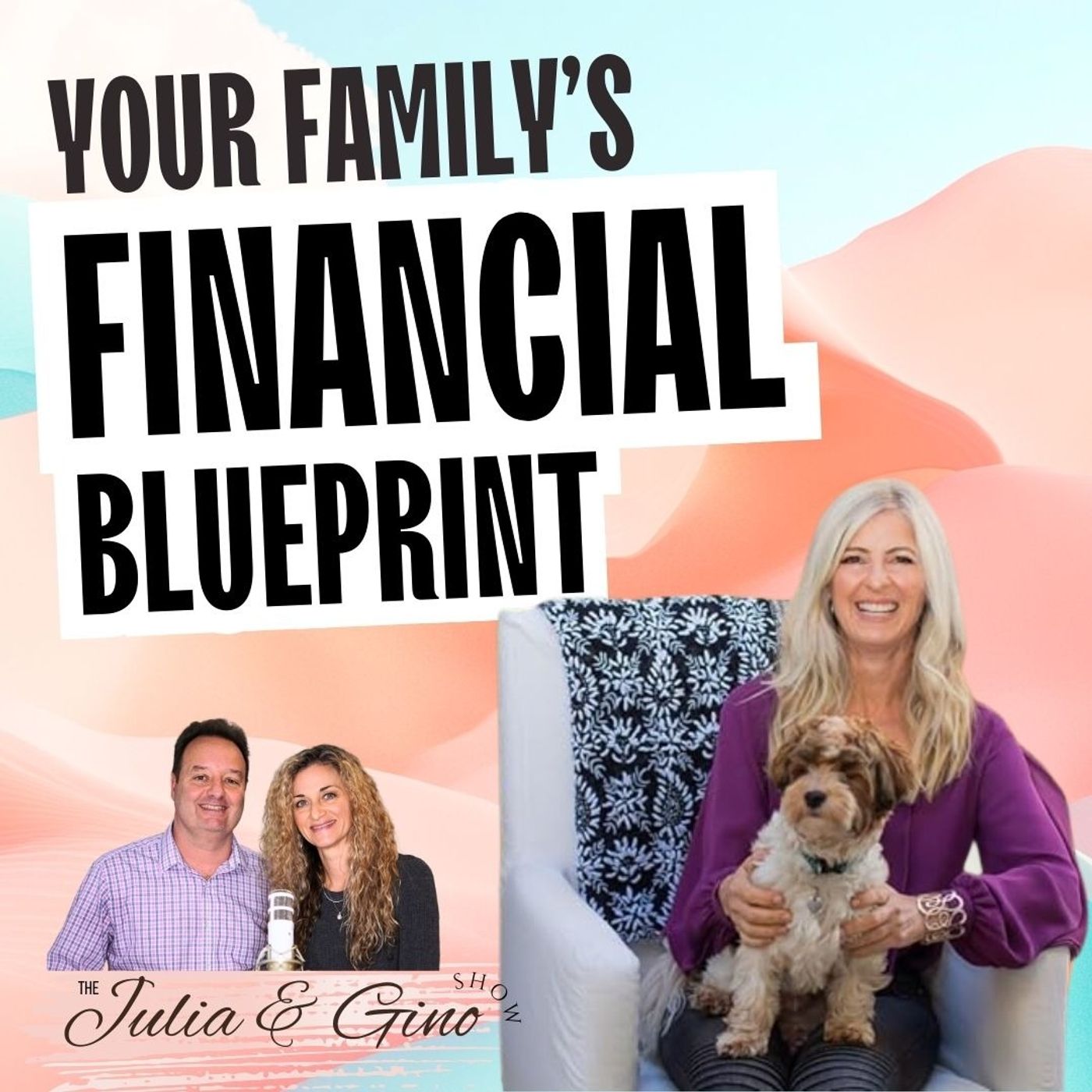 YOUR FAMILY'S
FINANCIAL
BLUEPRINT

THE Julia & Gino SHOW