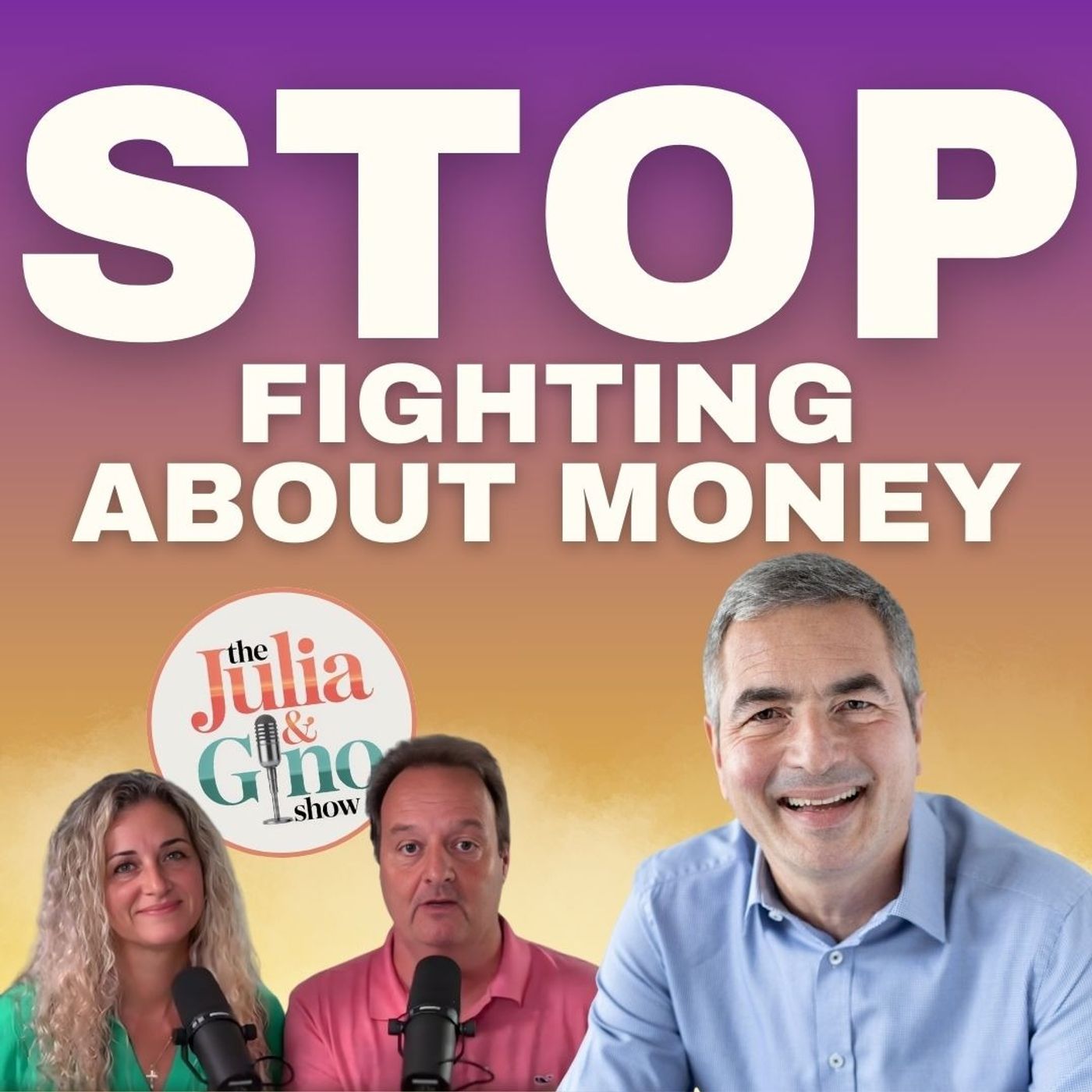 STOP
FIGHTING
ABOUT MONEY

the
Julia
&
Gino
show