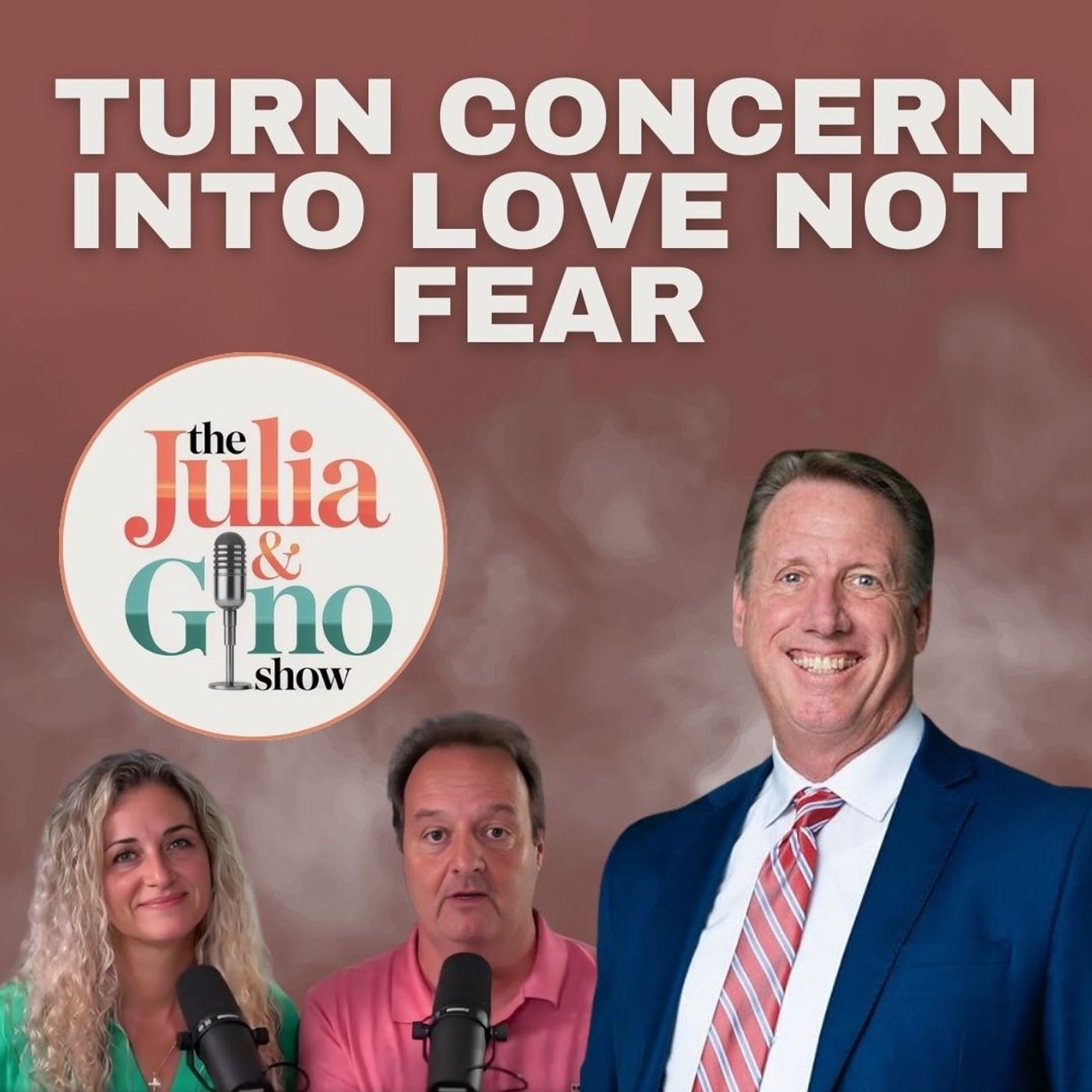 TURN CONCERN INTO LOVE NOT FEAR

the Julia & Gino show