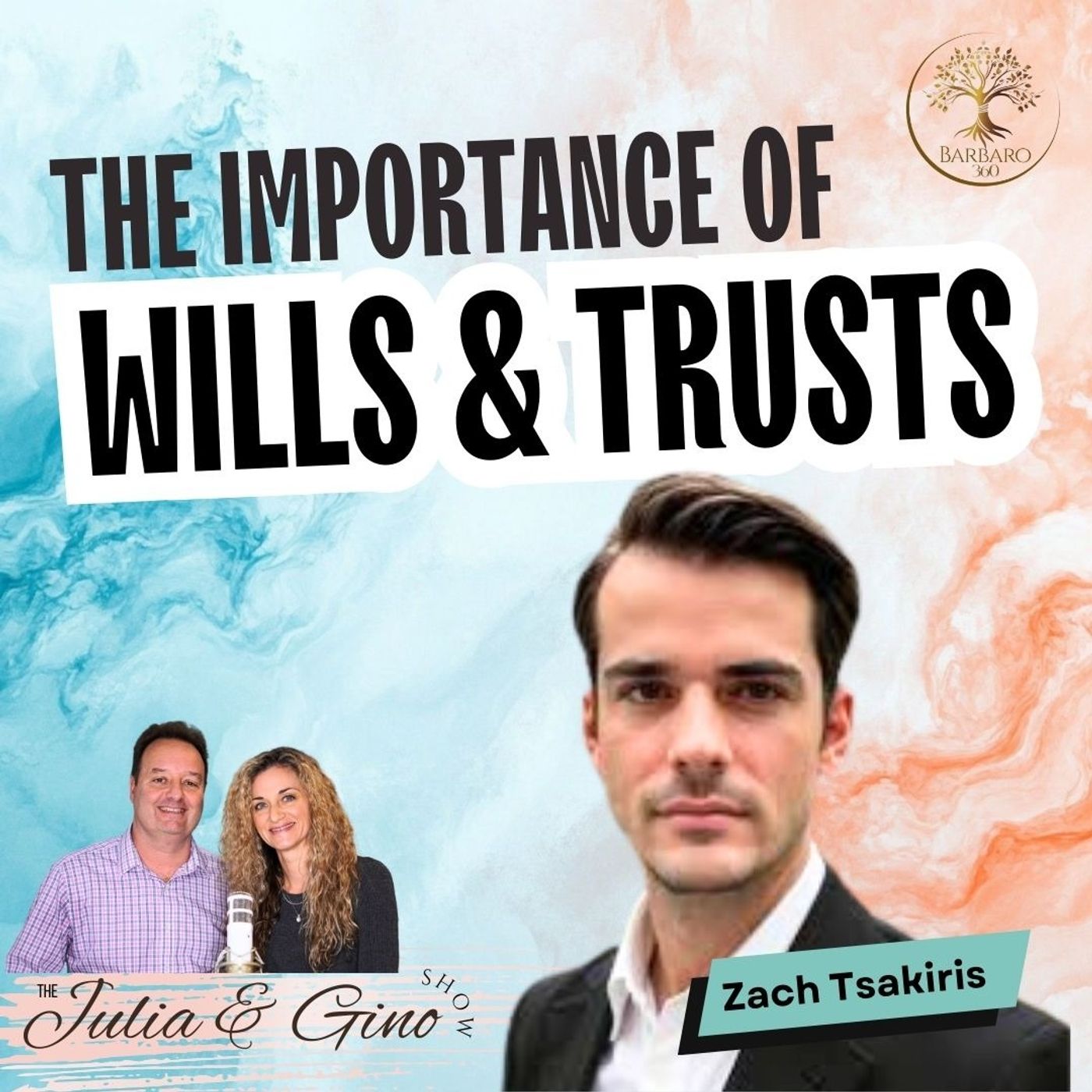 BARBARO 360

THE IMPORTANCE OF
WILLS & TRUSTS

THE Julia & Gino SHOW

Zach Tsakiris