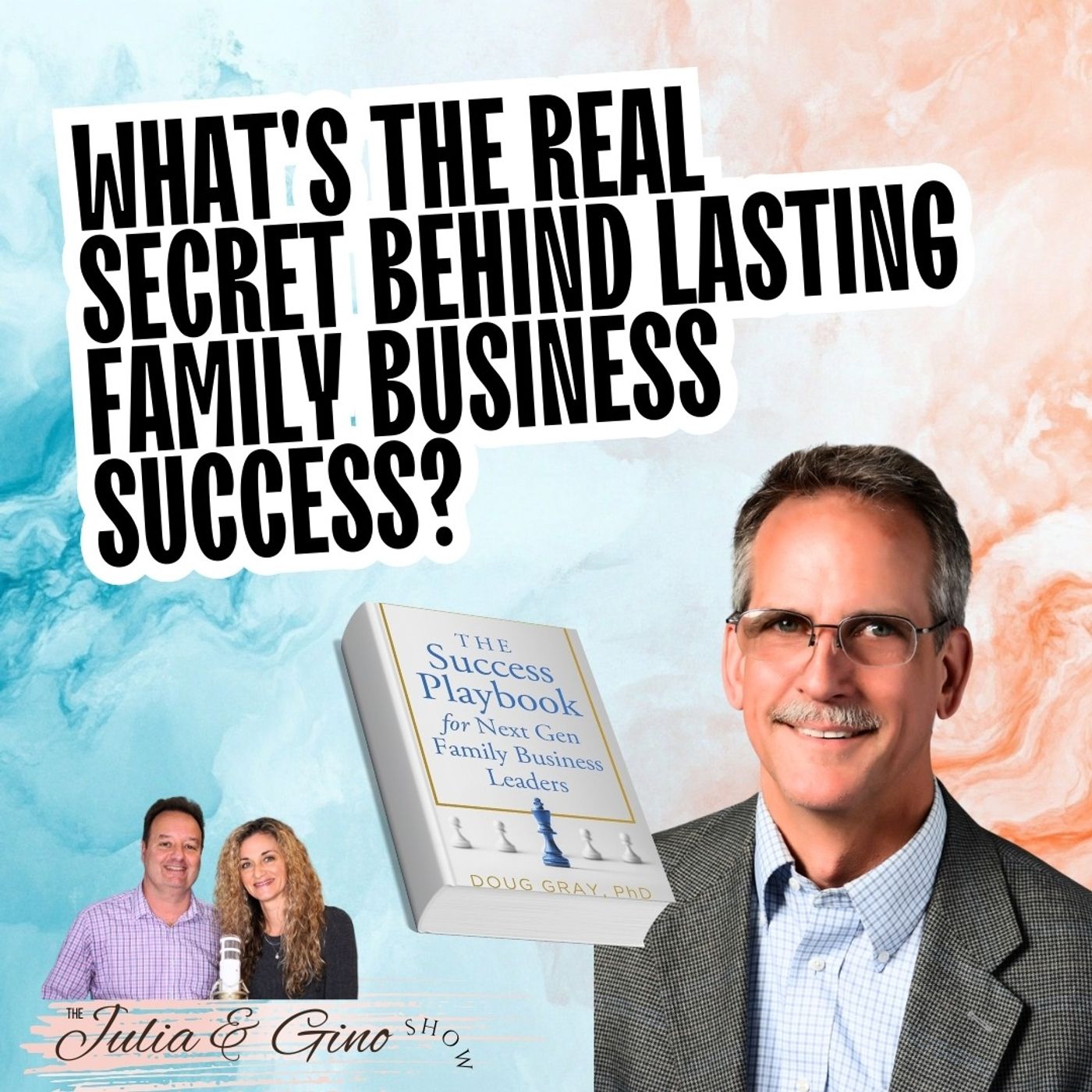 WHAT'S THE REAL SECRET BEHIND LASTING FAMILY BUSINESS SUCCESS?

THE Success Playbook for Next Gen Family Business Leaders

DOUG GRAY, PhD

THE Julia & Gino SHOW