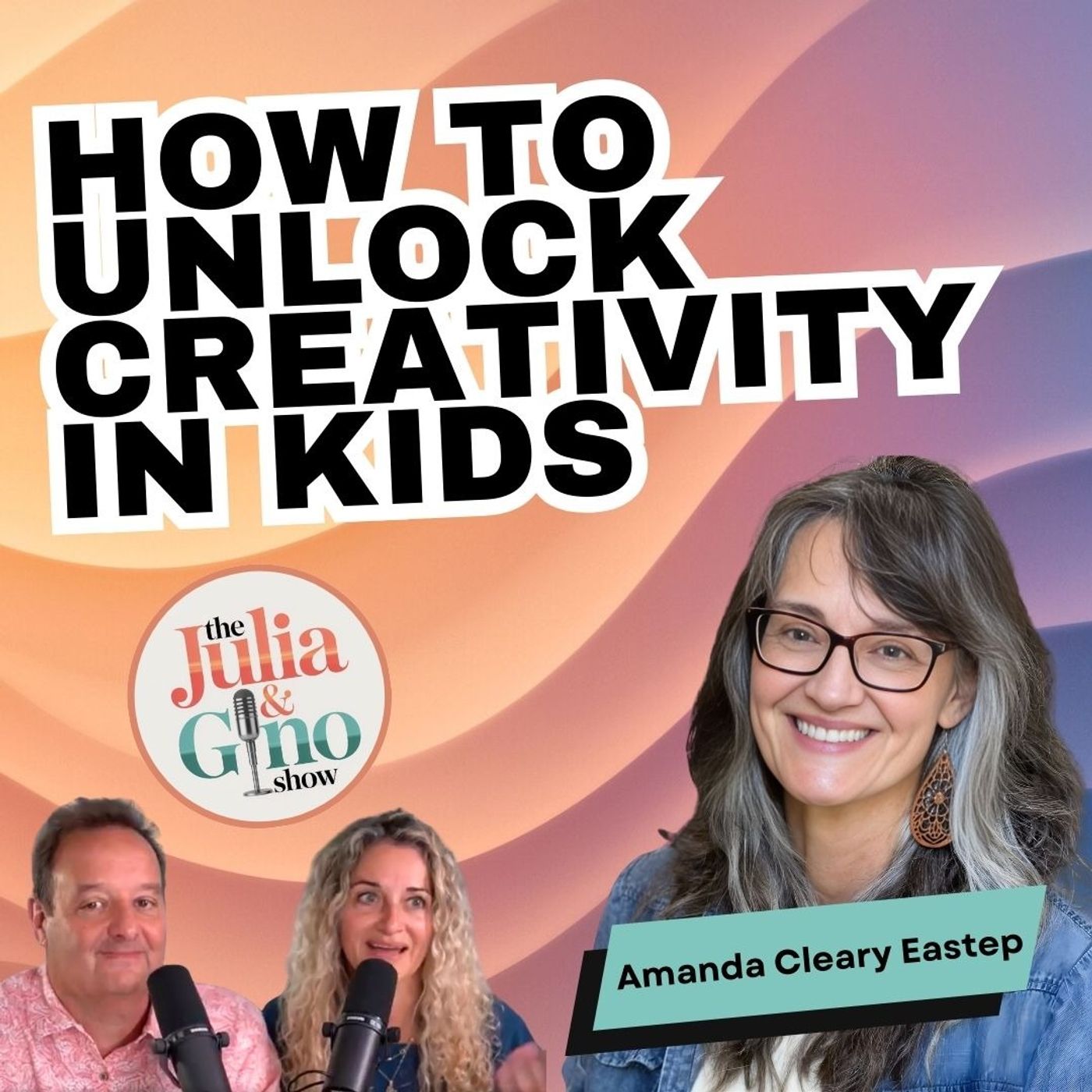 HOW TO UNLOCK CREATIVITY IN KIDS

the Julia & Gino show

Amanda Cleary Eastep